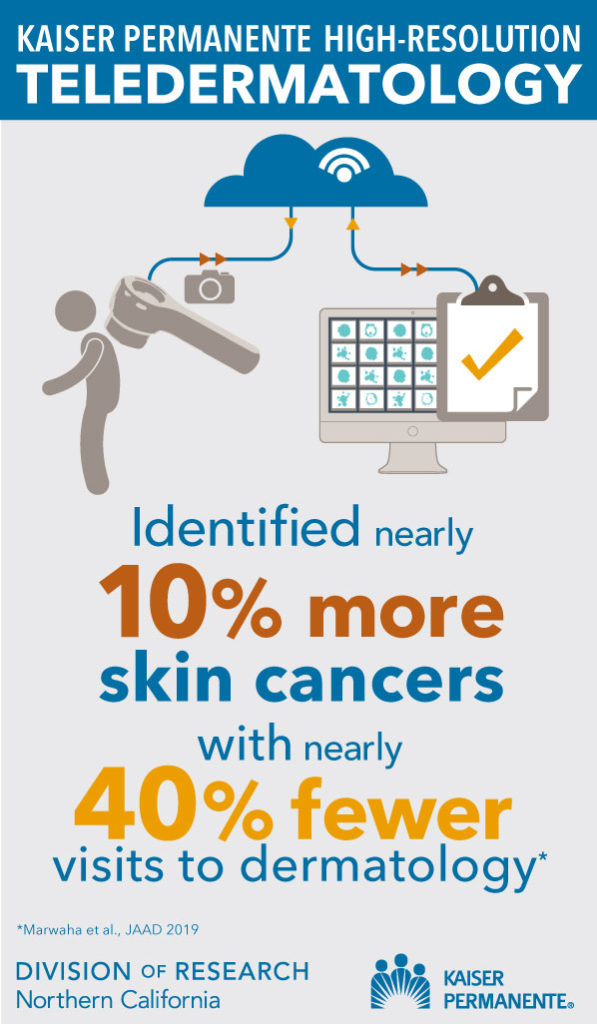 KAISER PERMANENTE HIGH-RESOLUTION
TELEDERMATOLOGY

Identified nearly
10% more
skin cancers
with nearly
40% fewer
visits to dermatology*

*Marwaha et al., JAAD 2019

DIVISION OF RESEARCH
Northern California

KAISER
PERMANENTE®